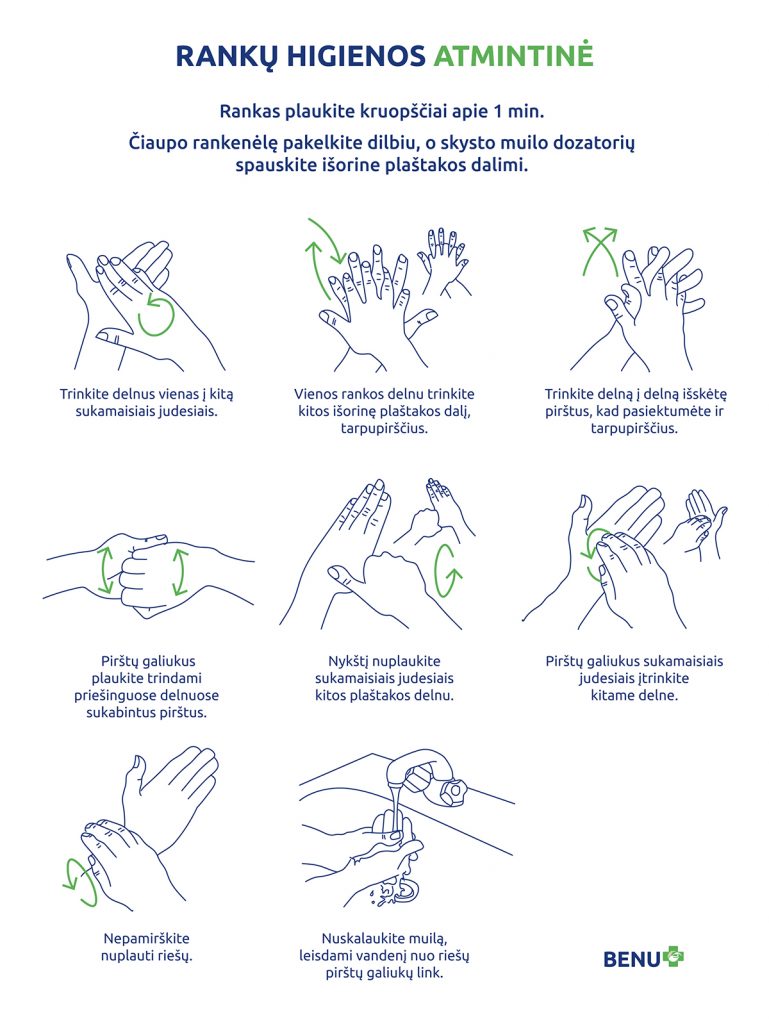 RANKŲ HIGIENOS ATMINTINĖ

Rankas plaukite kruopščiai apie 1 min.

Čiaupo rankenėlę pakelkite dilbiu, o skysto muilo dozatorių spauskite išorine plaštakos dalimi.

Trinkite delnus vienas į kitą sukamaisiais judesiais.

Vienos rankos delnu trinkite kitos išorinę plaštakos dalį, tarpupirščius.

Trinkite delną į delną išskėtę pirštus, kad pasiektumėte ir tarpupirščius.

Pirštų galiukus plaukite trindami priešinguose delnuose sukabintus pirštus.

Nykštį nuplaukite sukamaisiais judesiais kitos plaštakos delnu.

Pirštų galiukus sukamaisiais judesiais įtrinkite kitame delne.

Nepamirškite nuplauti riešų.

Nuskalaukite muilą, leisdami vandenį nuo riešų pirštų galiukų link.

BENU